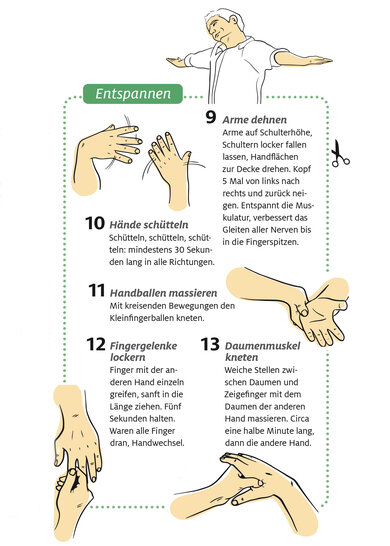 Entspannen

9 Arme dehnen
Arme auf Schulterhöhe, Schultern locker fallen lassen, Handflächen zur Decke drehen. Kopf 5 Mal von links nach rechts und zurück neigen. Entspannt die Muskulatur, verbessert das Gleiten aller Nerven bis in die Fingerspitzen.

10 Hände schütteln
Schütteln, schütteln, schütteln: mindestens 30 Sekunden lang in alle Richtungen.

11 Handballen massieren
Mit kreisenden Bewegungen den Kleinfingerballen kneten.

12 Fingergelenke lockern
Finger mit der anderen Hand einzeln greifen, sanft in die Länge ziehen. Fünf Sekunden halten. Waren alle Finger dran, Handwechsel.

13 Daumenmuskel kneten
Weiche Stellen zwischen Daumen und Zeigefinger mit dem Daumen der anderen Hand massieren. Circa eine halbe Minute lang, dann die andere Hand.