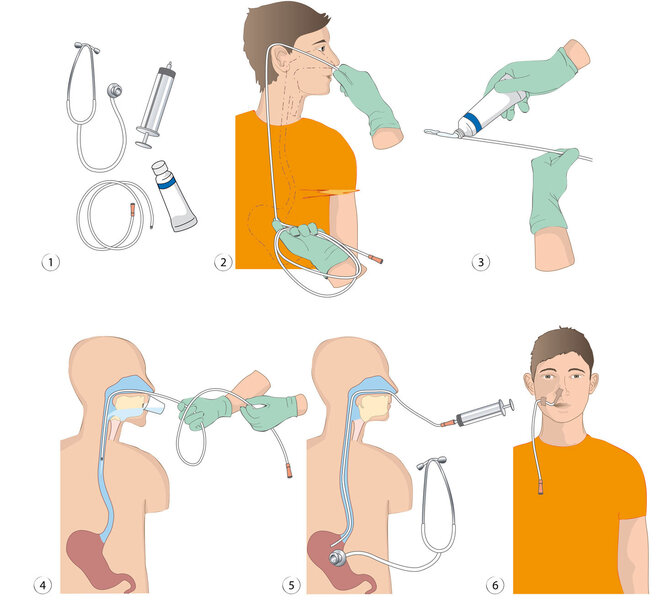 1
2
3
4
5
6